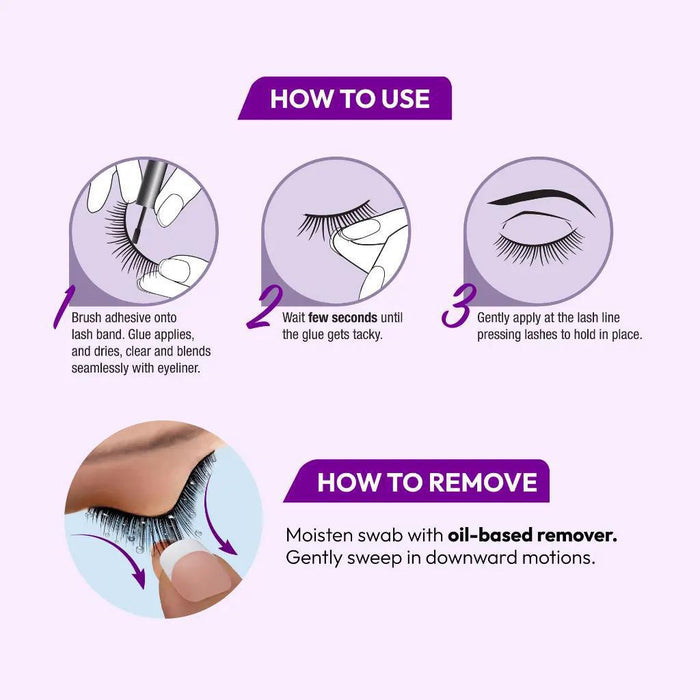 HOW TO USE

1 Brush adhesive onto lash band. Glue applies, and dries, clear and blends seamlessly with eyeliner.

2 Wait few seconds until the glue gets tacky.

3 Gently apply at the lash line pressing lashes to hold in place.

HOW TO REMOVE

Moisten swab with oil-based remover. Gently sweep in downward motions.